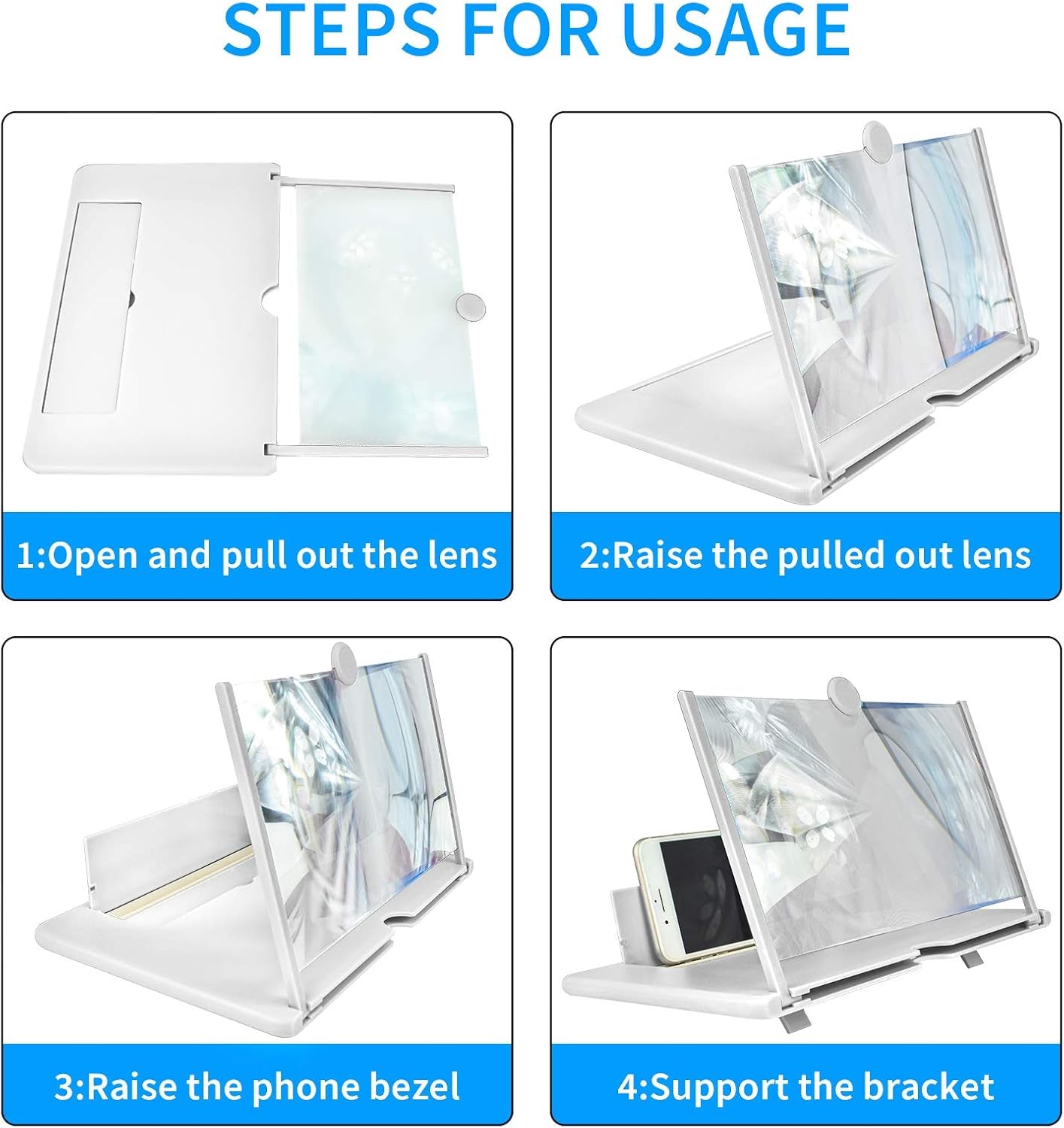 STEPS FOR USAGE

1:Open and pull out the lens

2:Raise the pulled out lens

3:Raise the phone bezel

4:Support the bracket